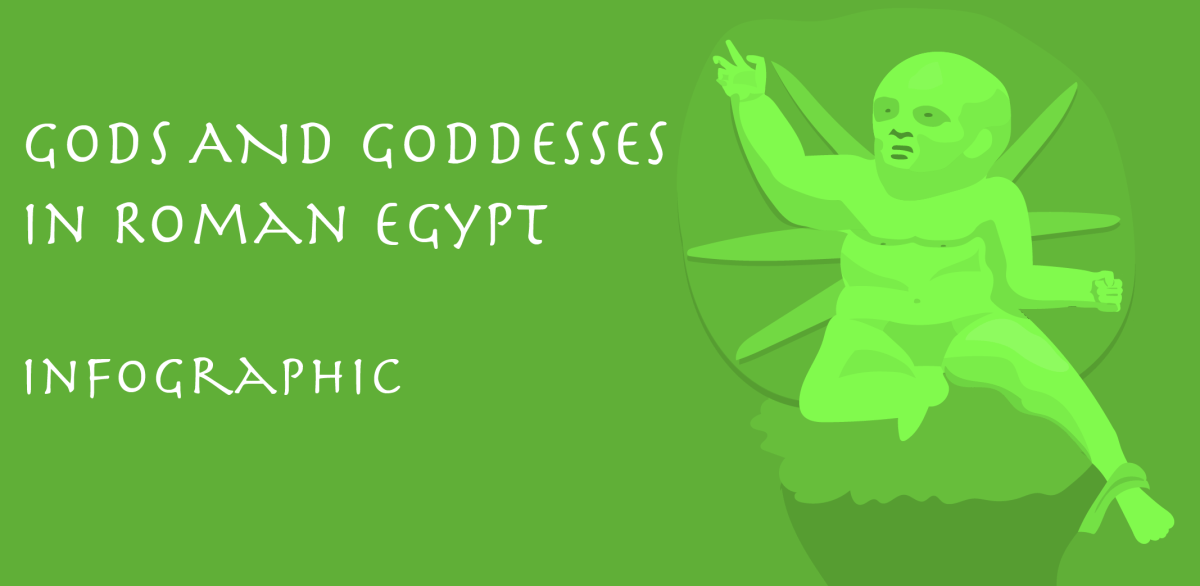 GODS AND GODDESSES IN ROMAN EGYPT

INFOGRAPHIC